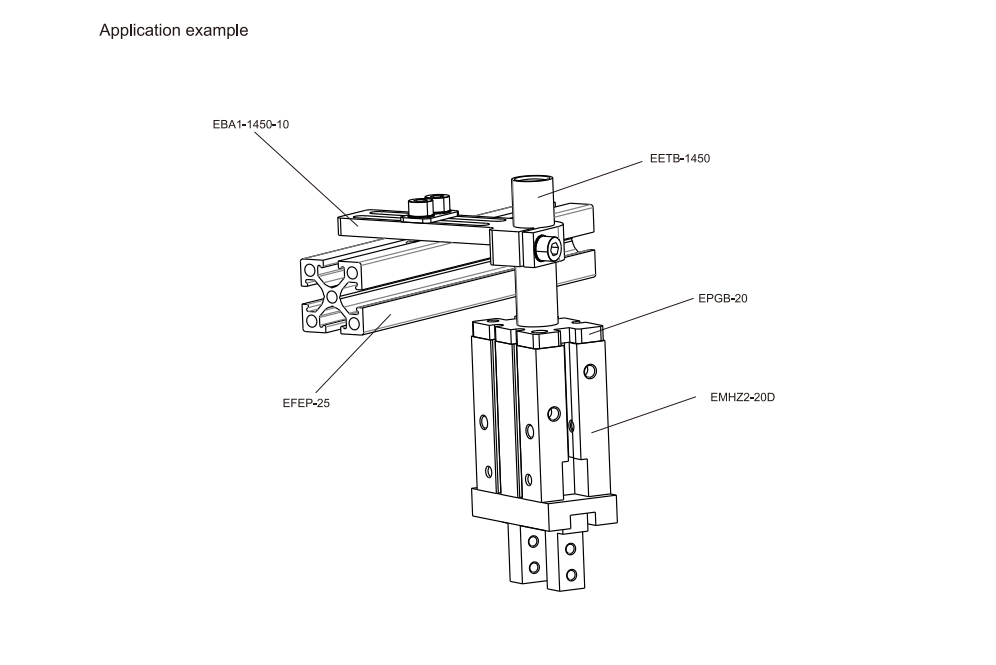 Application example

EBA1-1450-10

EETB-1450

EPGB-20

EFEP-25

EMHZ2-20D