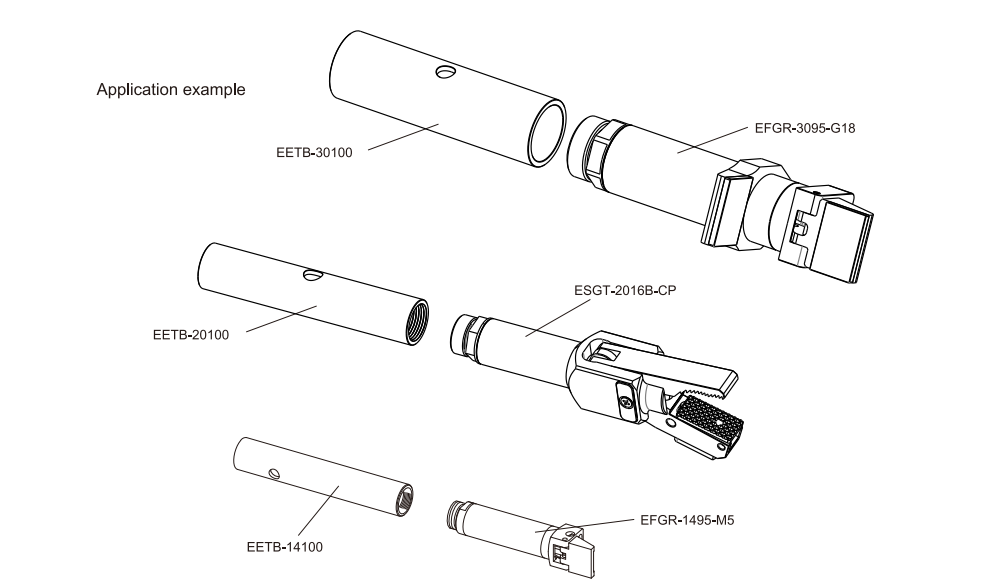 Application example

EETB-30100

EFGR-3095-G18

EETB-20100

ESGT-2016B-CP

EETB-14100

EFGR-1495-M5