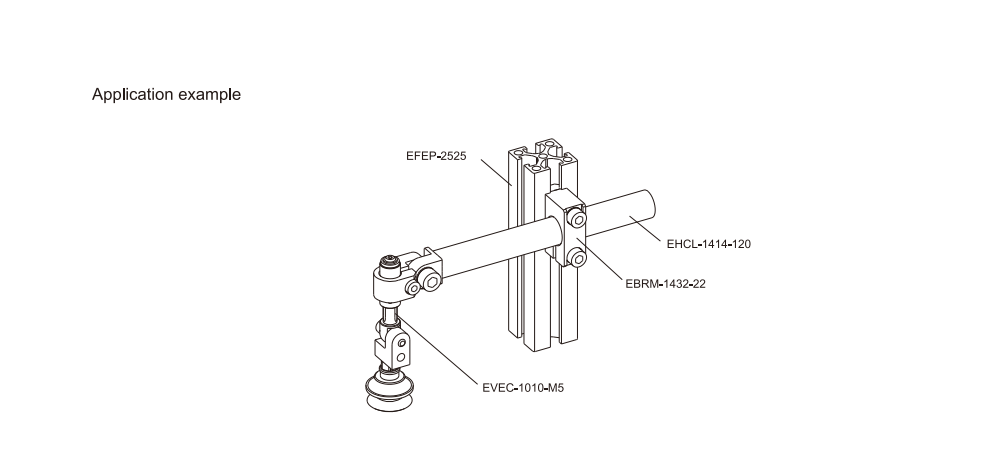 Application example

EFEP-2525

EHCL-1414-120

EBRM-1432-22

EVEC-1010-M5