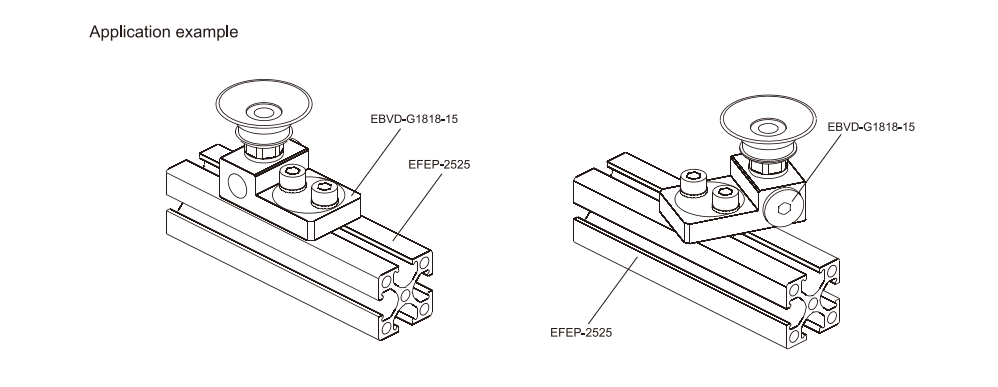 Application example

EBVD-G1818-15

EFEP-2525

EBVD-G1818-15

EFEP-2525